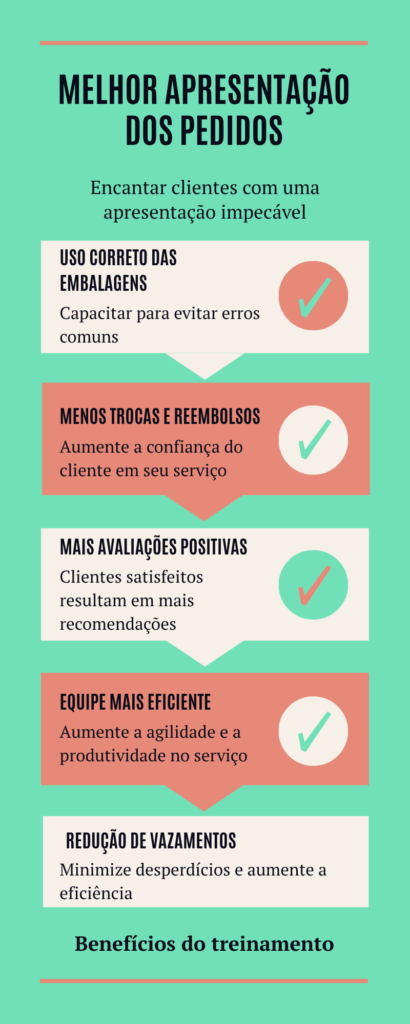 MELHOR APRESENTAÇÃO DOS PEDIDOS

Encantar clientes com uma apresentação impecável

USO CORRETO DAS EMBALAGENS

Capacitar para evitar erros comuns

MENOS TROCAS E REEMBOLSOS

Aumente a confiança do cliente em seu serviço

MAIS AVALIAÇÕES POSITIVAS

Clientes satisfeitos resultam em mais recomendações

EQUIPE MAIS EFICIENTE

Aumente a agilidade e a produtividade no serviço

REDUÇÃO DE VAZAMENTOS

Minimize desperdícios e aumente a eficiência

Benefícios do treinamento